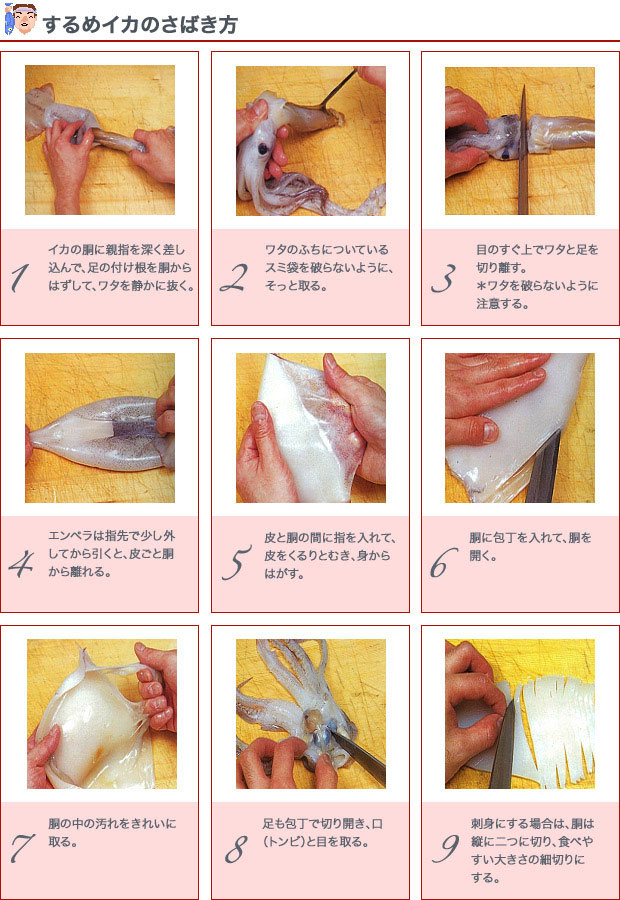 するめイカのさばき方

1
イカの胴に親指を深く差し込んで、足の付け根を胴からはずして、ワタを静かに抜く。

2
ワタのふちについているスミ袋を破らないように、そっと取る。

3
目のすぐ上でワタと足を切り離す。
＊ワタを破らないように注意する。

4
エンペラは指先で少し外してから引くと、皮ごと胴から離れる。

5
皮と胴の間に指を入れて、皮をくるりとむき、身からはがす。

6
胴に包丁を入れて、胴を開く。

7
胴の中の汚れをきれいに取る。

8
足も包丁で切り開き、口（トンビ）と目を取る。

9
刺身にする場合は、胴は縦に二つに切り、食べやすい大きさの細切りにする。