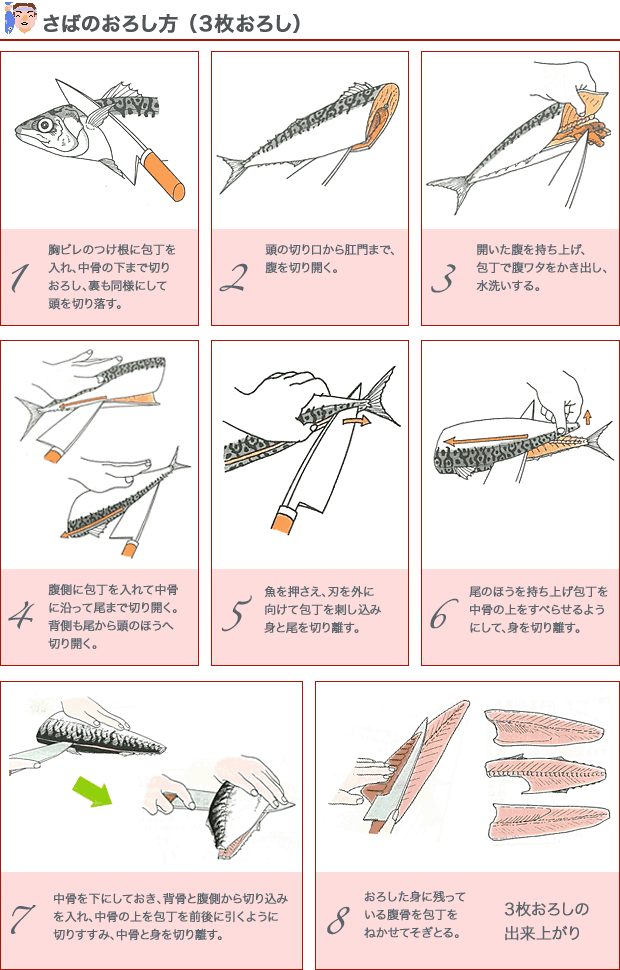 さばのおろし方（3枚おろし）

1
胸ビレのつけ根に包丁を入れ、中骨の下まで切りおろし、裏も同様にして頭を切り落す。

2
頭の切り口から肛門まで、腹を切り開く。

3
開いた腹を持ち上げ、包丁で腹ワタをかき出し、水洗いする。

4
腹側に包丁を入れて中骨に沿って尾まで切り開く。背側も尾から頭のほうへ切り開く。

5
魚を押さえ、刃を外に向けて包丁を刺し込み身と尾を切り離す。

6
尾のほうを持ち上げ包丁を中骨の上をすべらせるようにして、身を切り離す。

7
中骨を下にしておき、背骨と腹側から切り込みを入れ、中骨の上を包丁を前後に引くように切りすすみ、中骨と身を切り離す。

8
おろした身に残っている腹骨を包丁をねかせてそぎとる。

3枚おろしの出来上がり