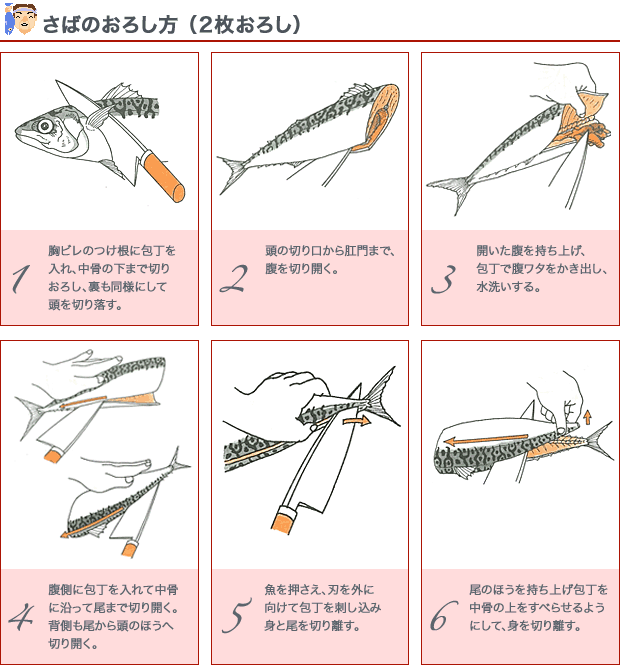 さばのおろし方（2枚おろし）

1 胸ビレのつけ根に包丁を入れ、中骨の下まで切りおろし、裏も同様にして頭を切り落す。

2 頭の切り口から肛門まで、腹を切り開く。

3 開いた腹を持ち上げ、包丁で腹ワタをかき出し、水洗いする。

4 腹側に包丁を入れて中骨に沿って尾まで切り開く。背側も尾から頭のほうへ切り開く。

5 魚を押さえ、刃を外に向けて包丁を刺し込み身と尾を切り離す。

6 尾のほうを持ち上げ包丁を中骨の上をすべらせるようにして、身を切り離す。